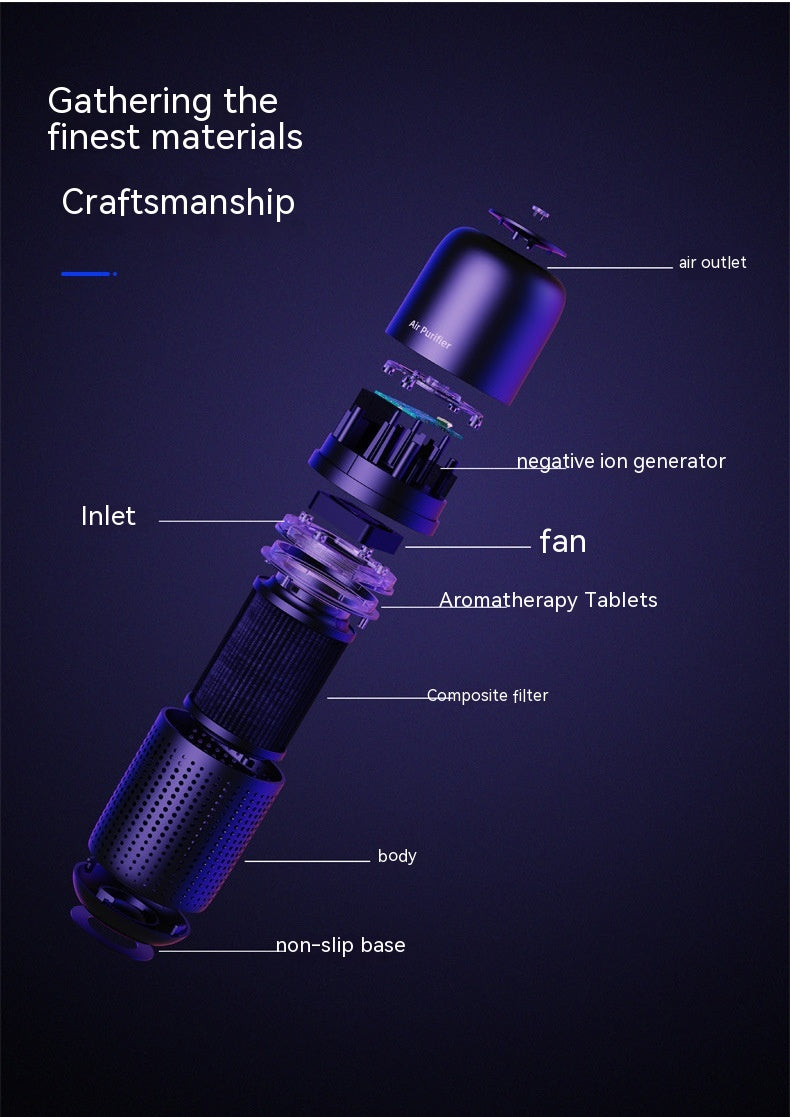 Gathering the finest materials

Craftsmanship

air outlet

Air Purifier

negative ion generator

Inlet

fan

Aromatherapy Tablets

Composite filter

body

non-slip base